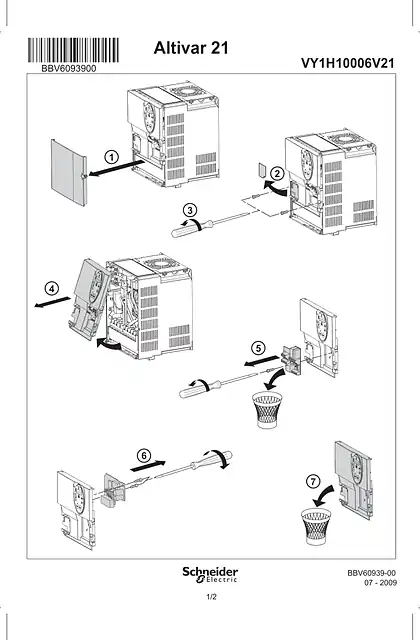 BBV6093900

Altivar 21

VY1H10006V21

1

2

3

4

5

6

7

Schneider Electric

BBV60939-00
07 - 2009

1/2